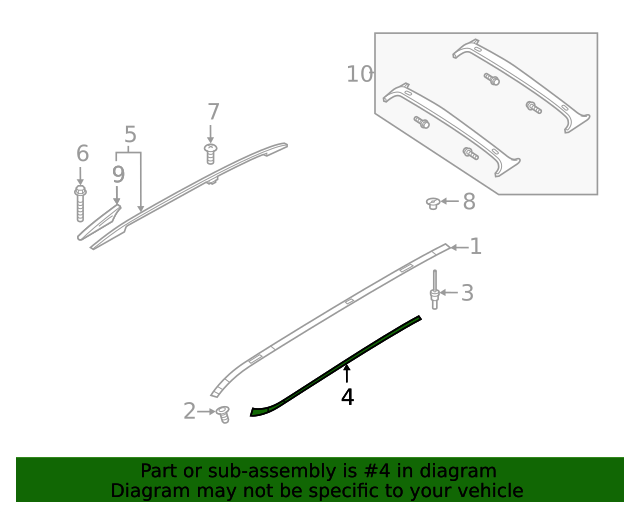 10
7
5
6
9
8
1
3
4
2

Part or sub-assembly is #4 in diagram
Diagram may not be specific to your vehicle