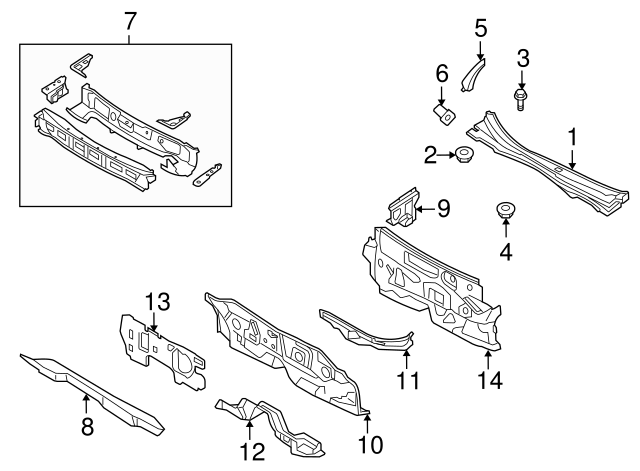 7
5
3
6
1
2
9
4
13
11
14
8
12
10