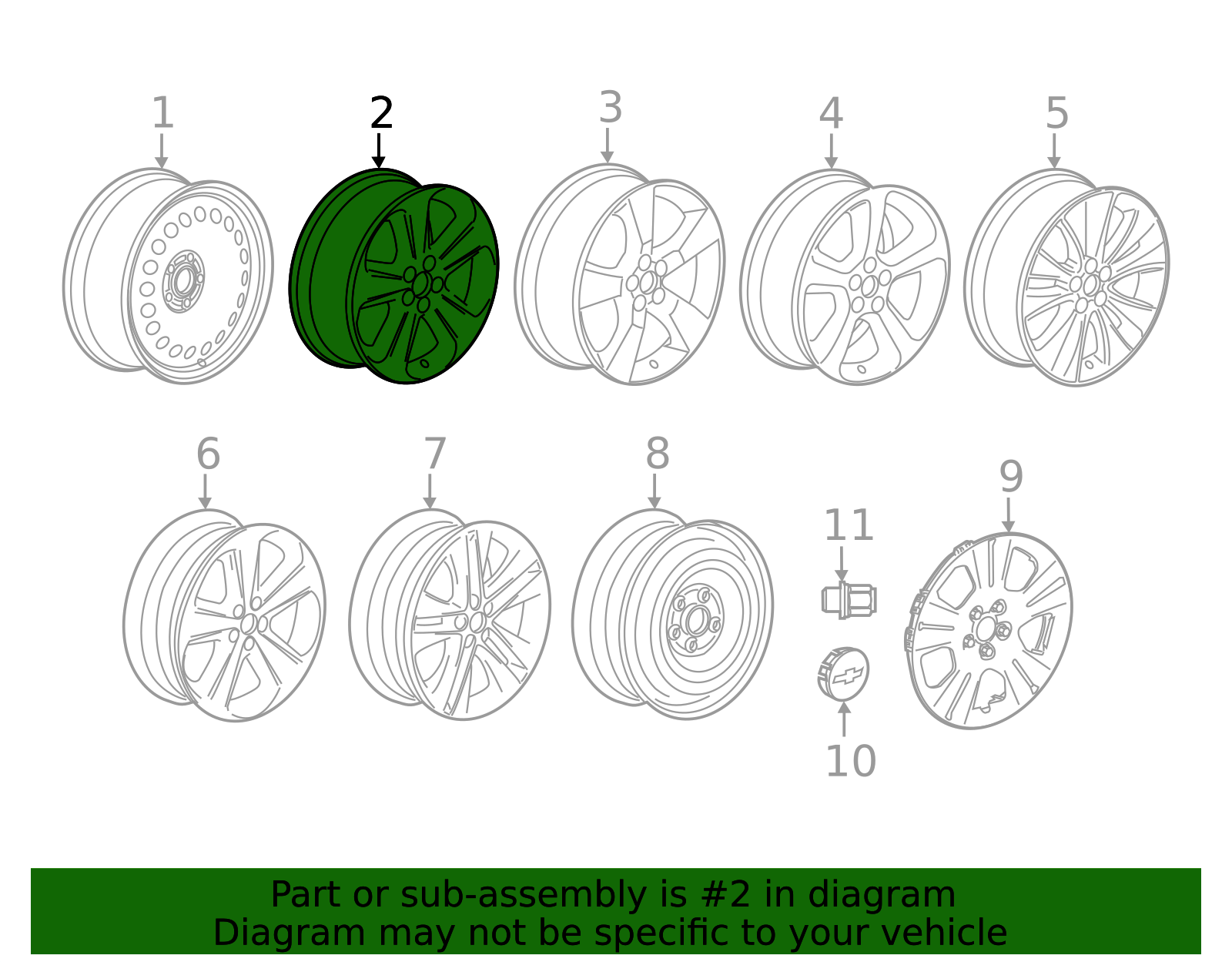 1
2
3
4
5
6
7
8
11
9
10

Part or sub-assembly is #2 in diagram
Diagram may not be specific to your vehicle