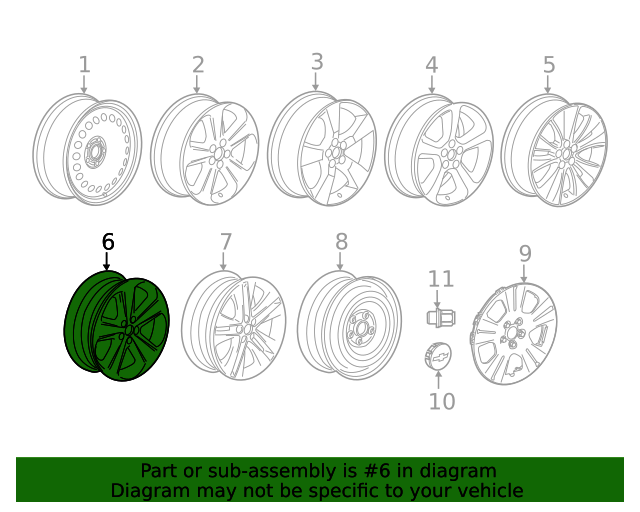 1
2
3
4
5
6
7
8
9
11
10

Part or sub-assembly is #6 in diagram
Diagram may not be specific to your vehicle