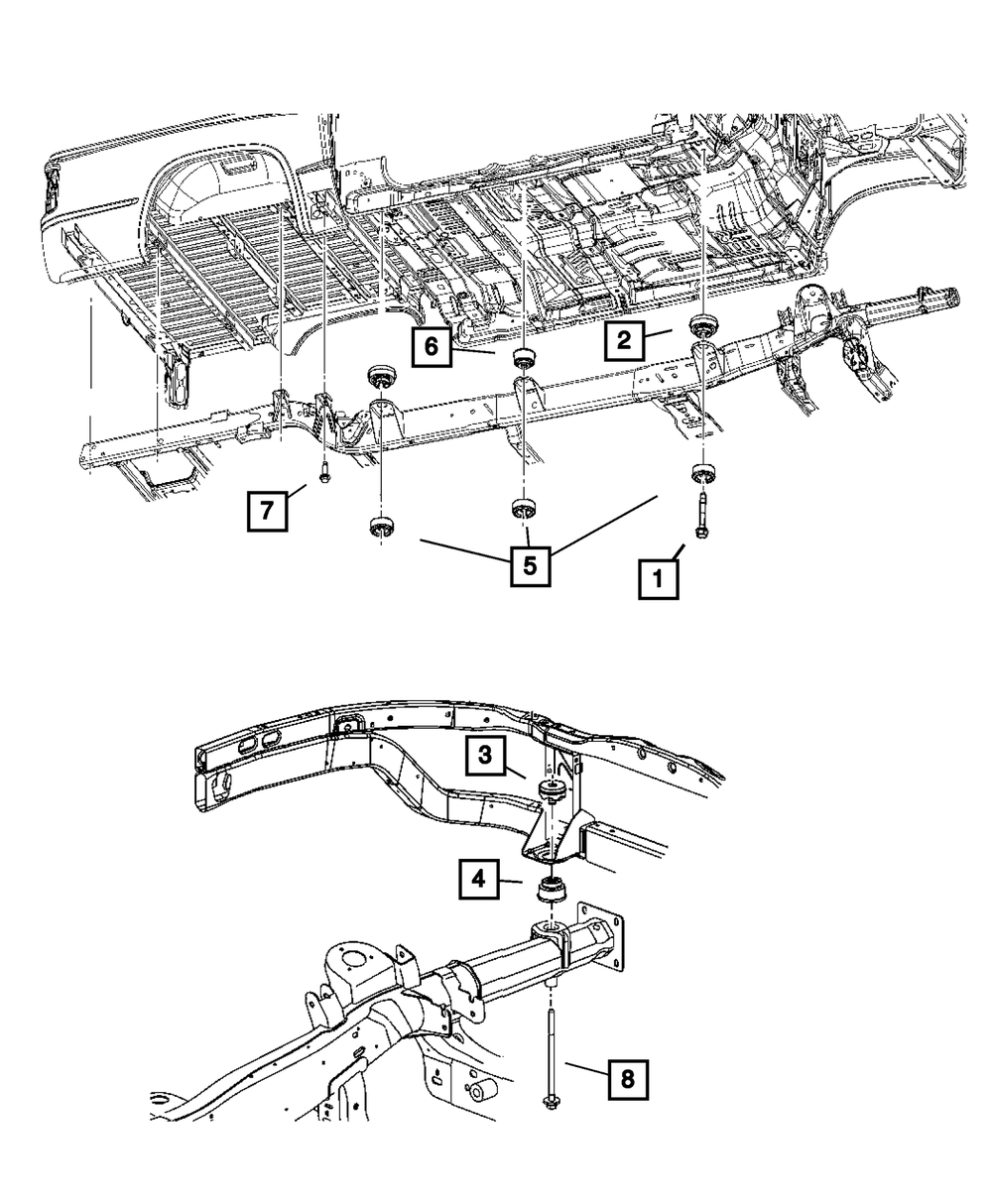 6
2
7
5
1
3
4
8