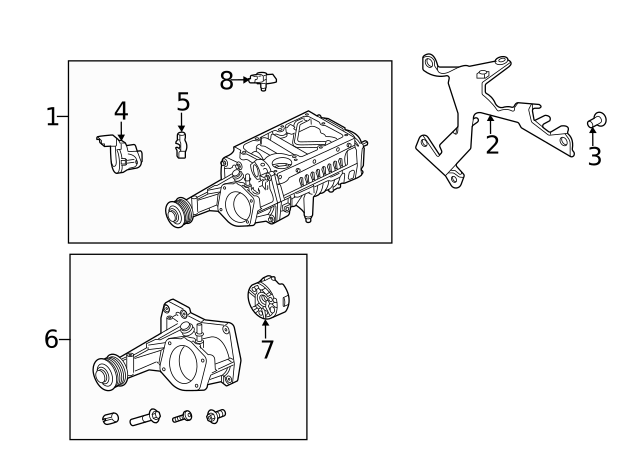 1
4
5
8
2
3
6
7