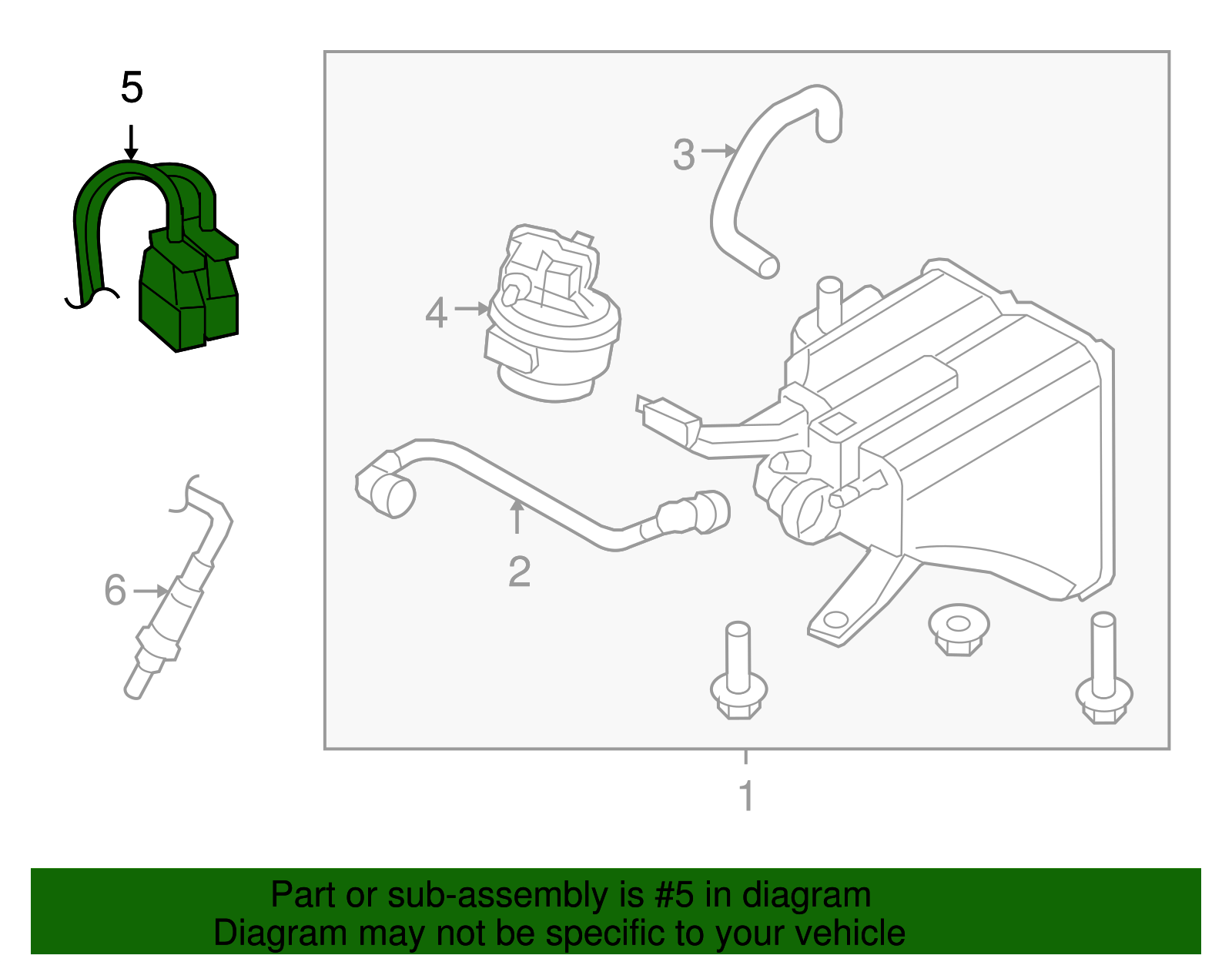 5

3

4

2

6

1

Part or sub-assembly is #5 in diagram
Diagram may not be specific to your vehicle