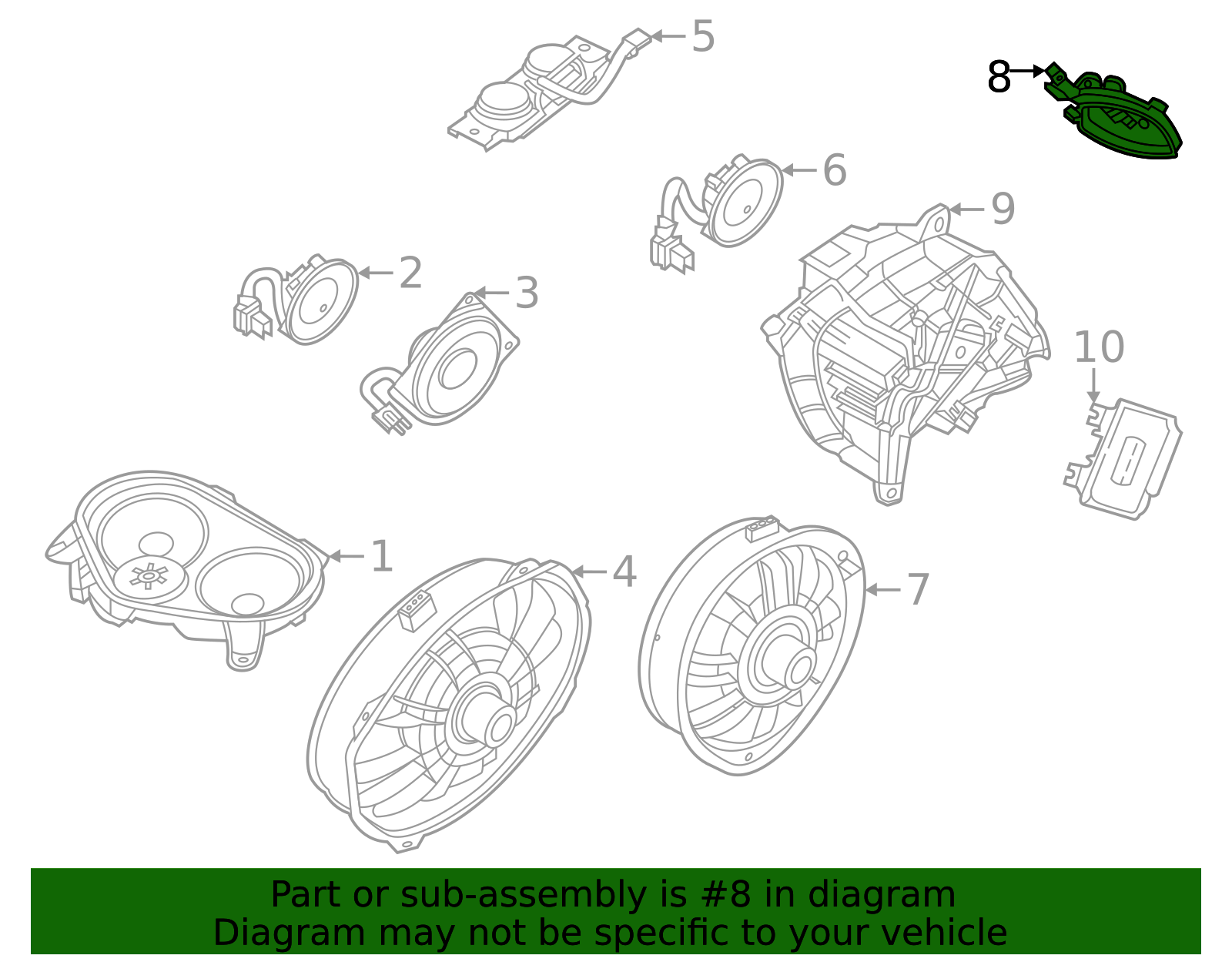 5

8

6

9

2

3

10

1

4

7

Part or sub-assembly is #8 in diagram
Diagram may not be specific to your vehicle