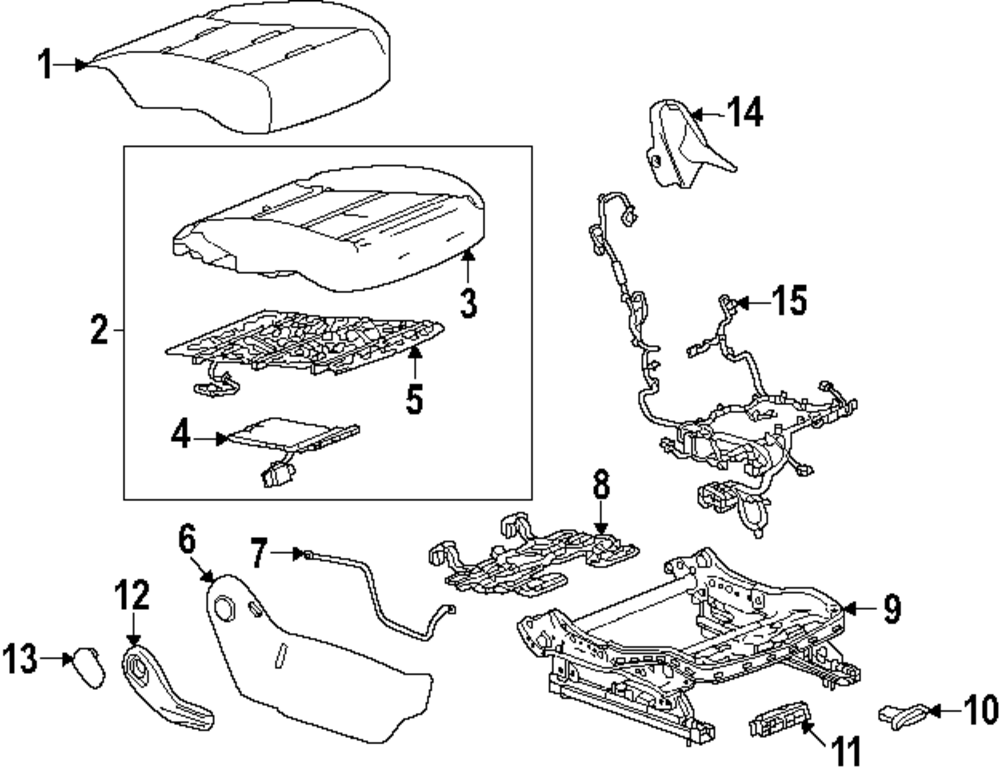 1
14
2
3
15
5
4
8
6
7
12
9
13
10
11