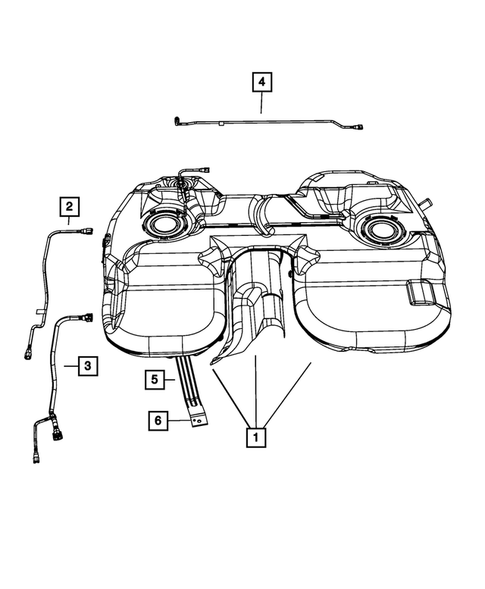 4
2
3
5
6
1