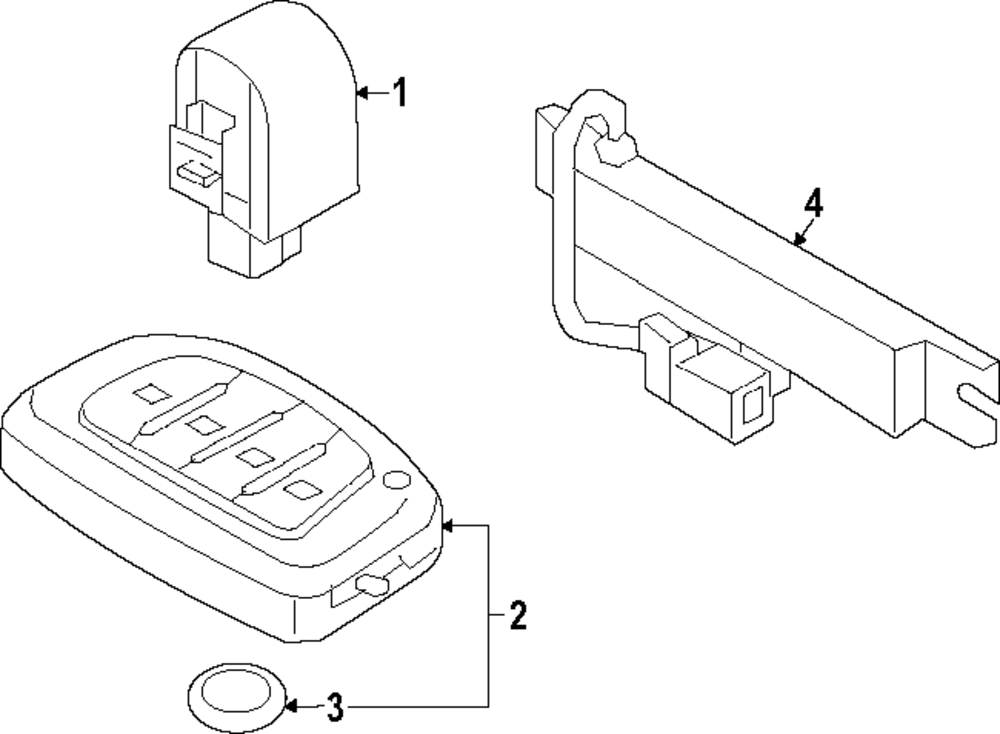 1
4
2
3