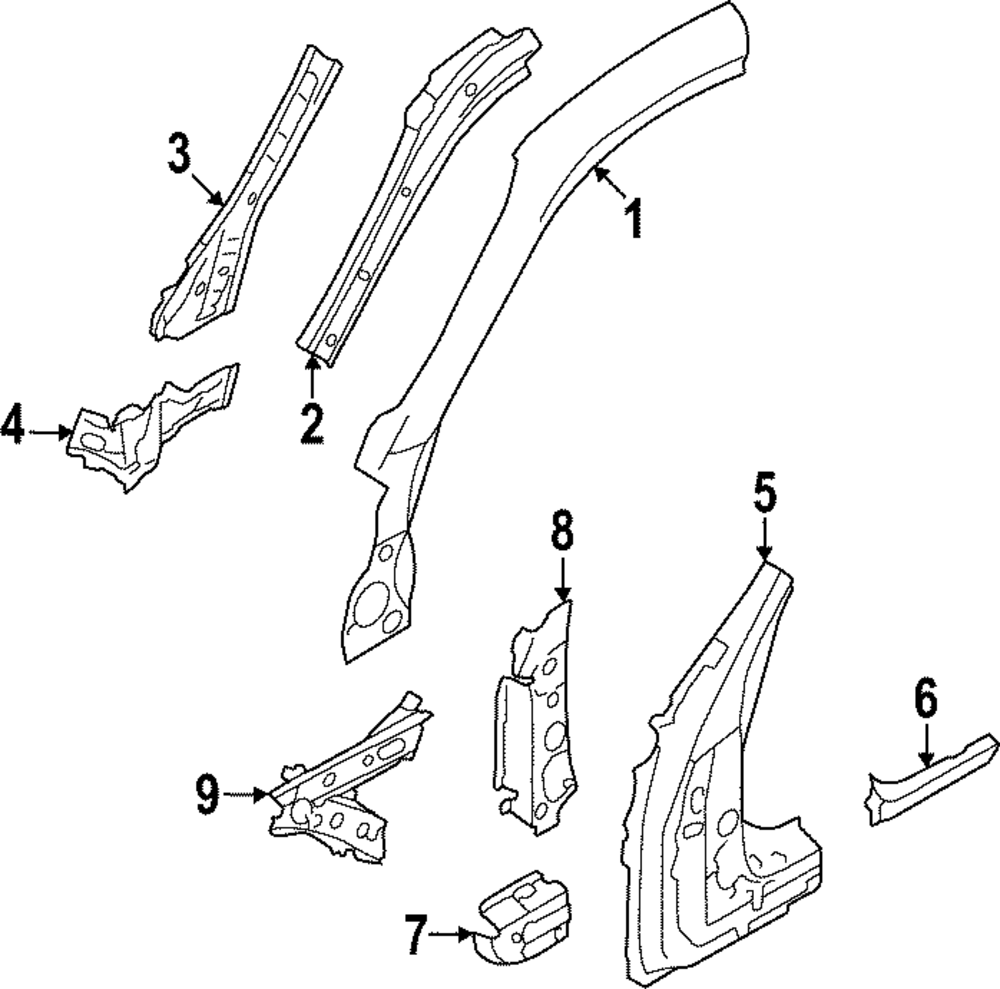 3
1
2
4
5
8
6
9
7