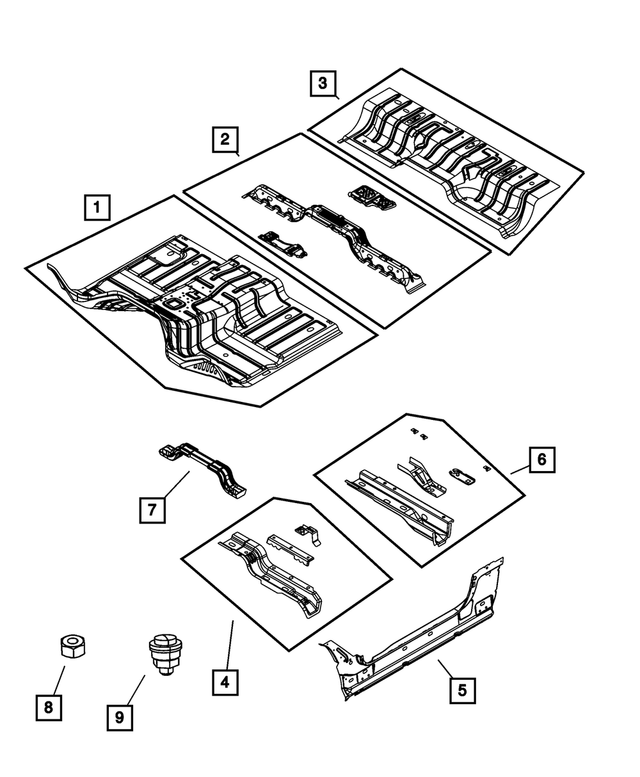 3
2
1
6
7
4
5
8
9