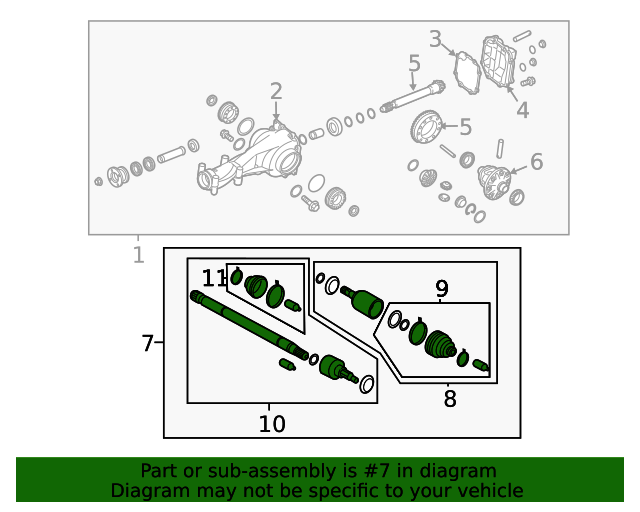 3
5
2
4
5
6
1
11
9
7
8
10
Part or sub-assembly is #7 in diagram
Diagram may not be specific to your vehicle