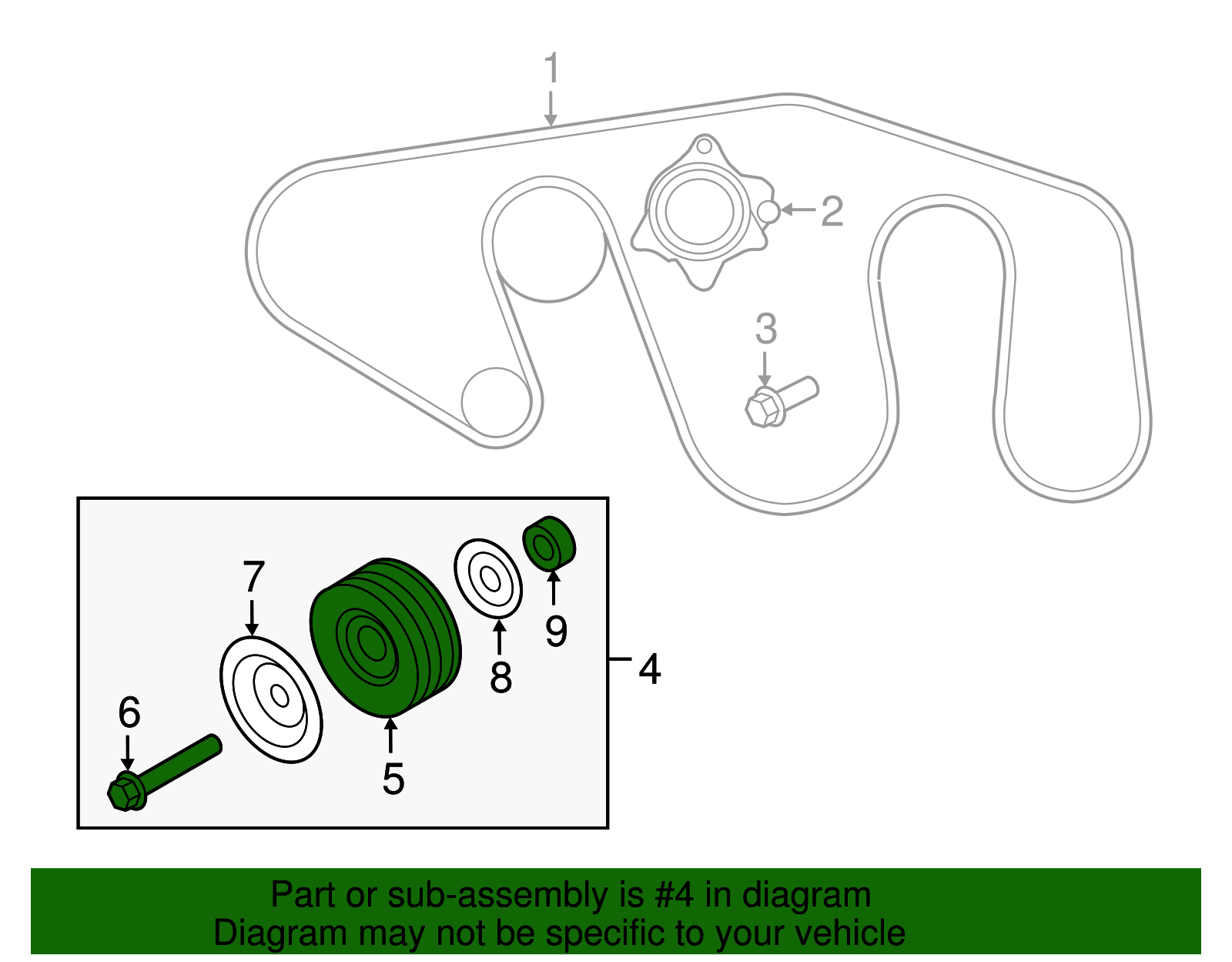 1
2
3
7
9
8
4
6
5

Part or sub-assembly is #4 in diagram
Diagram may not be specific to your vehicle