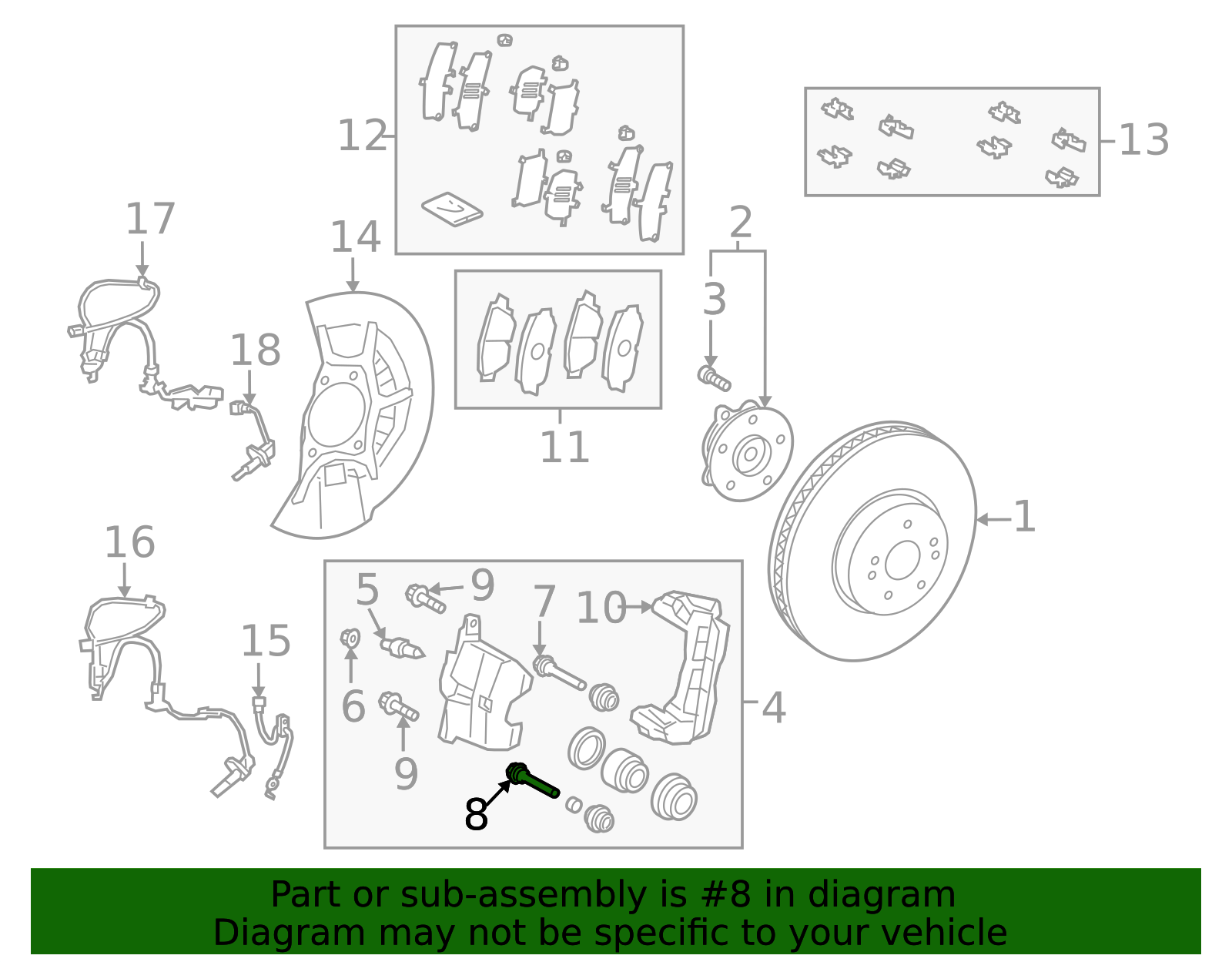 12
13
17
14
2
3
18
11
1
16
5
9
7
10
15
6
4
9
8

Part or sub-assembly is #8 in diagram
Diagram may not be specific to your vehicle