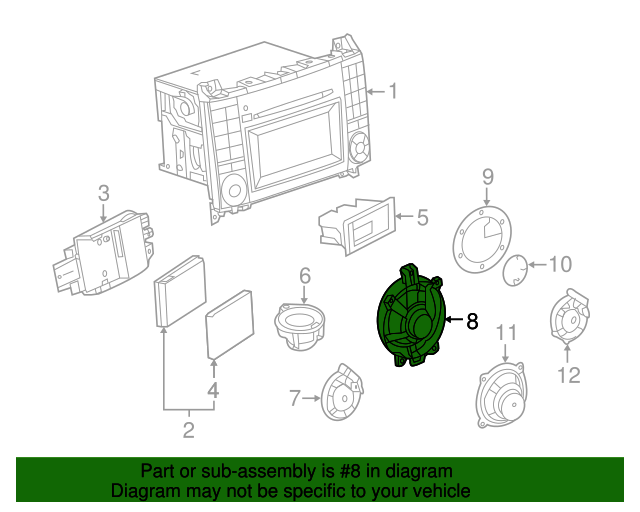 1
3
5
9
10
6
8
11
12
7
4
2

Part or sub-assembly is #8 in diagram
Diagram may not be specific to your vehicle