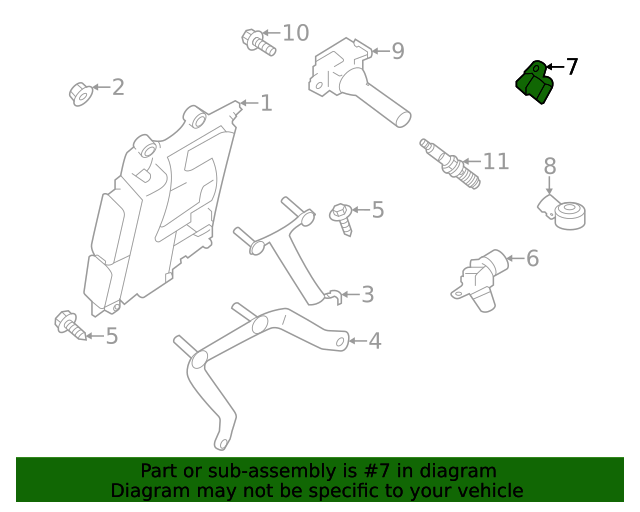 10
9
7
2
1
11
8
5
6
3
5
4

Part or sub-assembly is #7 in diagram
Diagram may not be specific to your vehicle