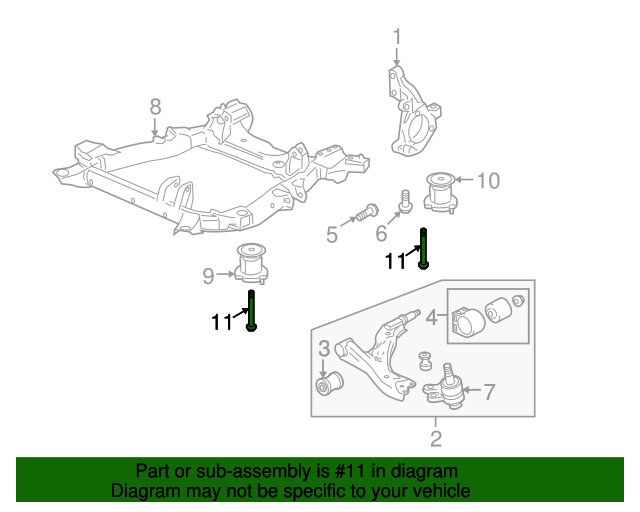 1
8
10
5
6
11
9
11
4
3
7
2

Part or sub-assembly is #11 in diagram
Diagram may not be specific to your vehicle