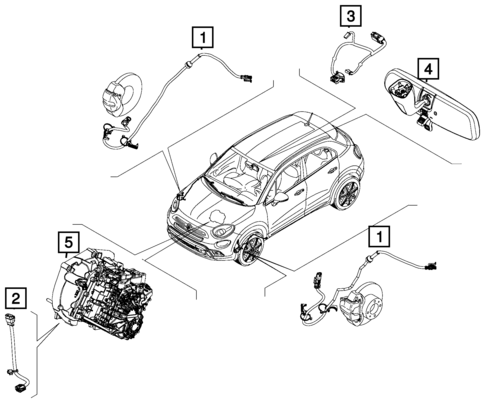 1
3
4
5
1
2