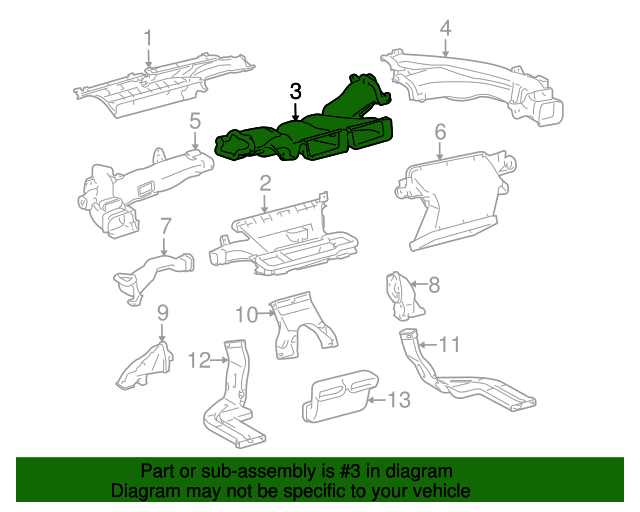 1
4
3
5
6
2
7
8
9
10
11
12
13

Part or sub-assembly is #3 in diagram
Diagram may not be specific to your vehicle