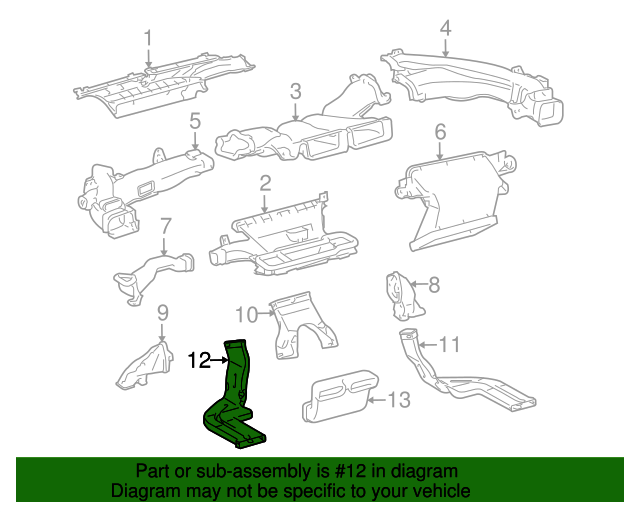 1
4
3
5
6
2
7
8
9
10
11
12
13

Part or sub-assembly is #12 in diagram
Diagram may not be specific to your vehicle