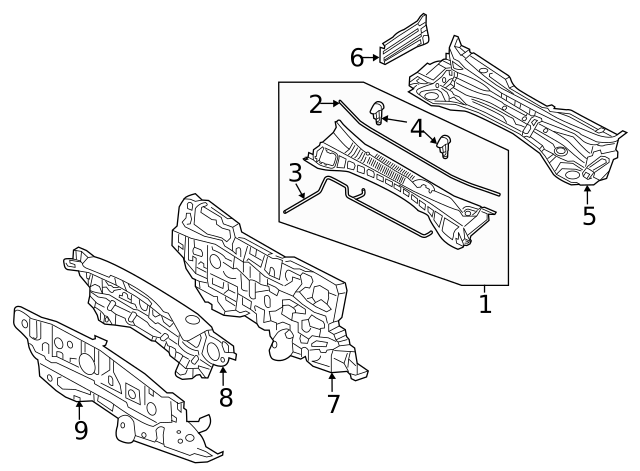 6
2
4
3
5
1
8
7
9