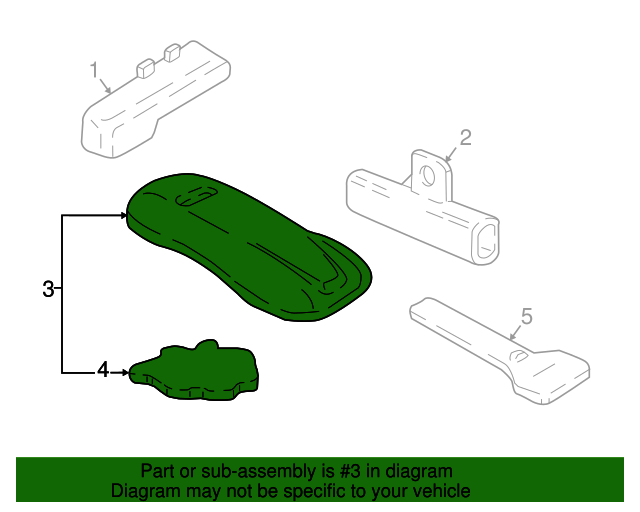 1
2
3
4
5
Part or sub-assembly is #3 in diagram
Diagram may not be specific to your vehicle