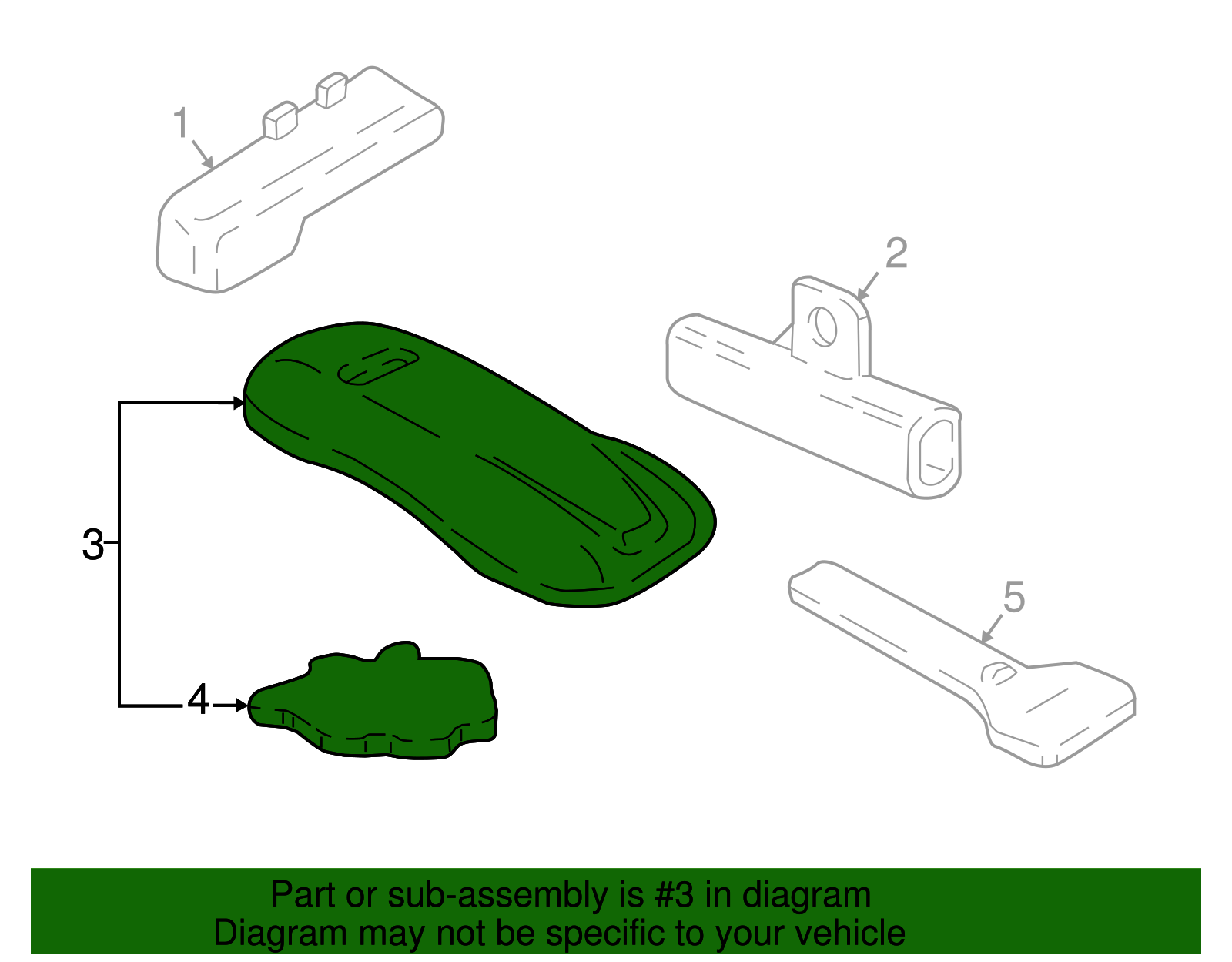 1

2

3

4

5

Part or sub-assembly is #3 in diagram
Diagram may not be specific to your vehicle