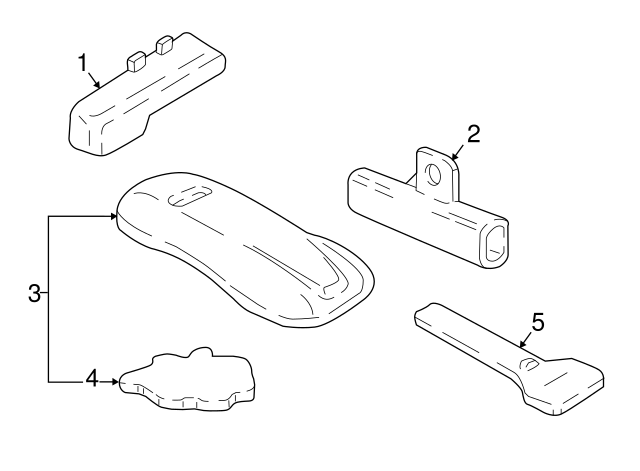 1
2
3
4
5