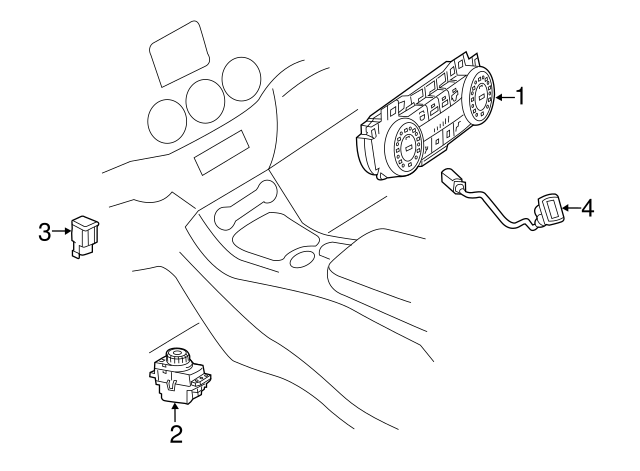 1
4
3
2