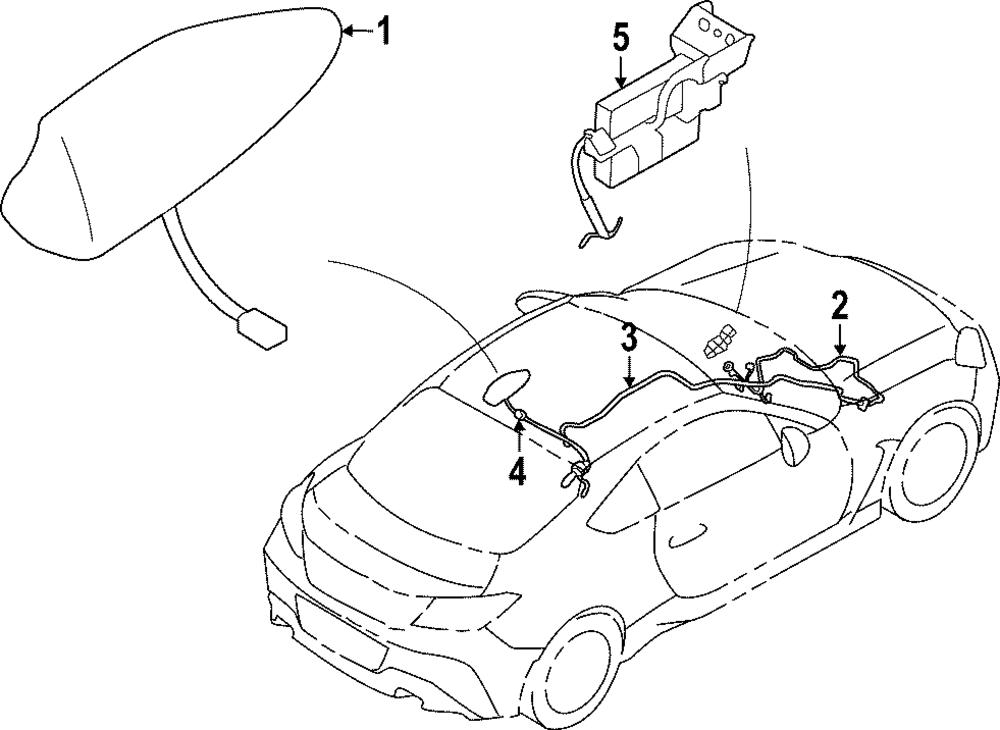 1
5
2
3
4