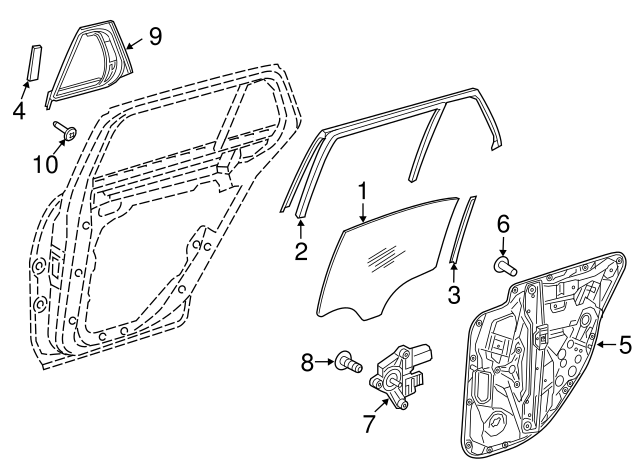 9
4
10
1
2
3
6
5
8
7