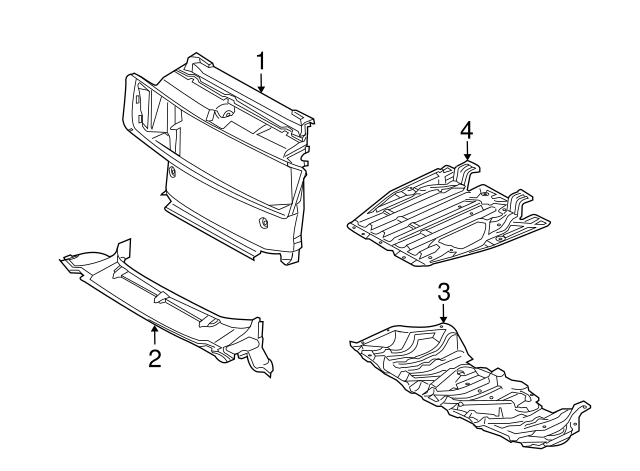 1
4
2
3