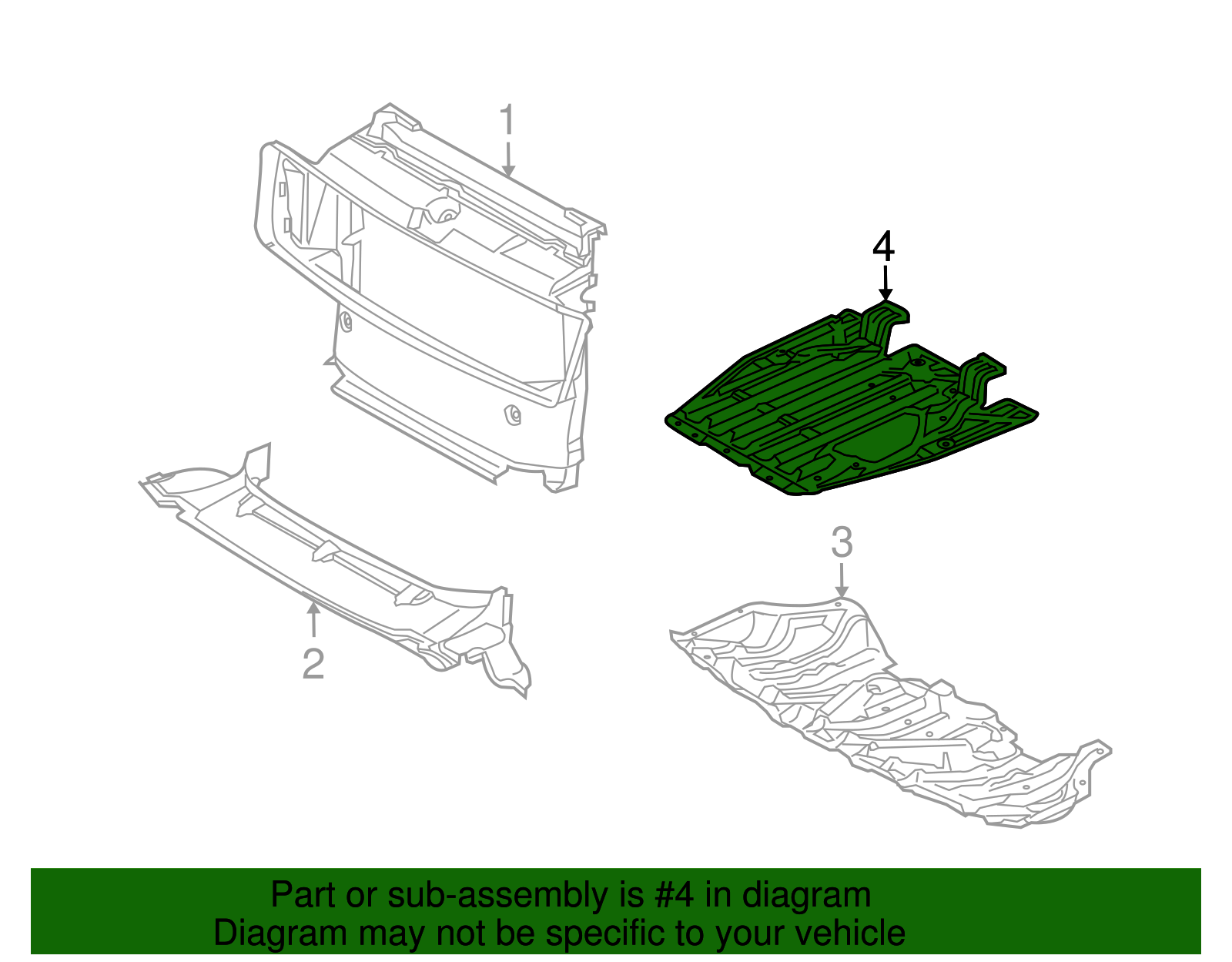 1

4

2

3

Part or sub-assembly is #4 in diagram
Diagram may not be specific to your vehicle