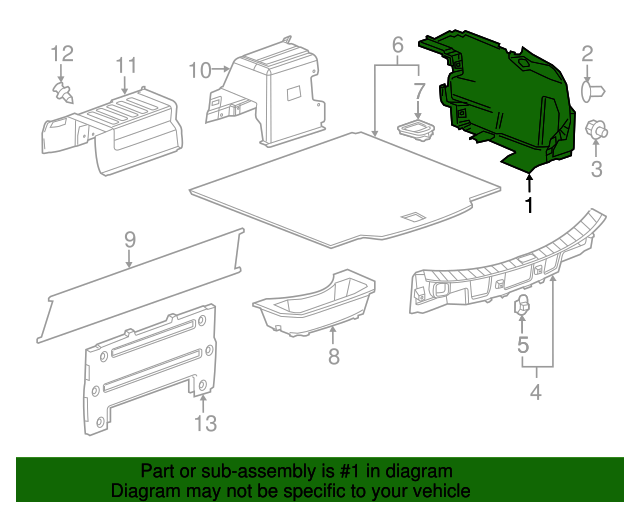 12
11
10
6
7
2
3
1
9
8
5
4
13

Part or sub-assembly is #1 in diagram
Diagram may not be specific to your vehicle