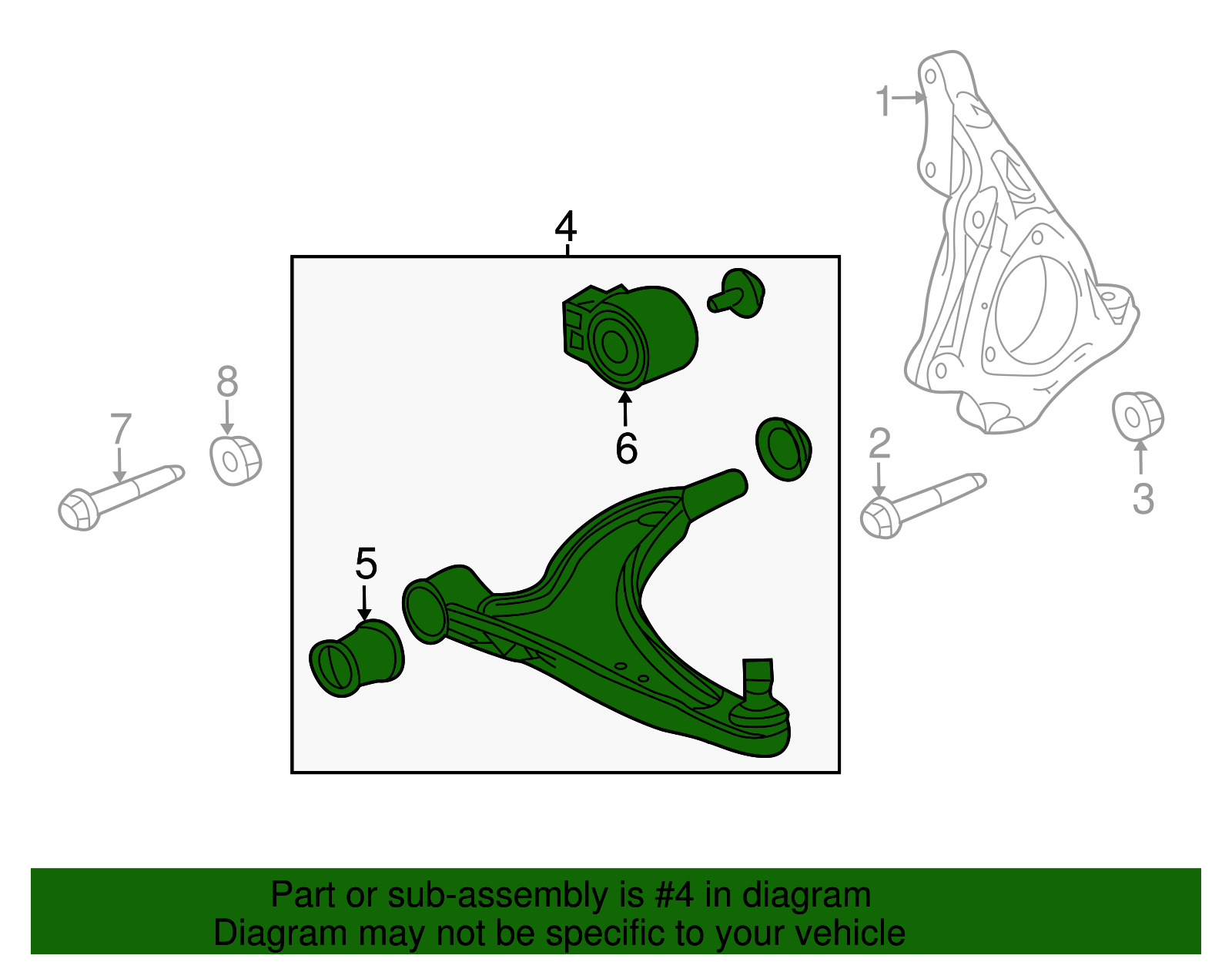 1

4

8

7

6

2

3

5

Part or sub-assembly is #4 in diagram
Diagram may not be specific to your vehicle