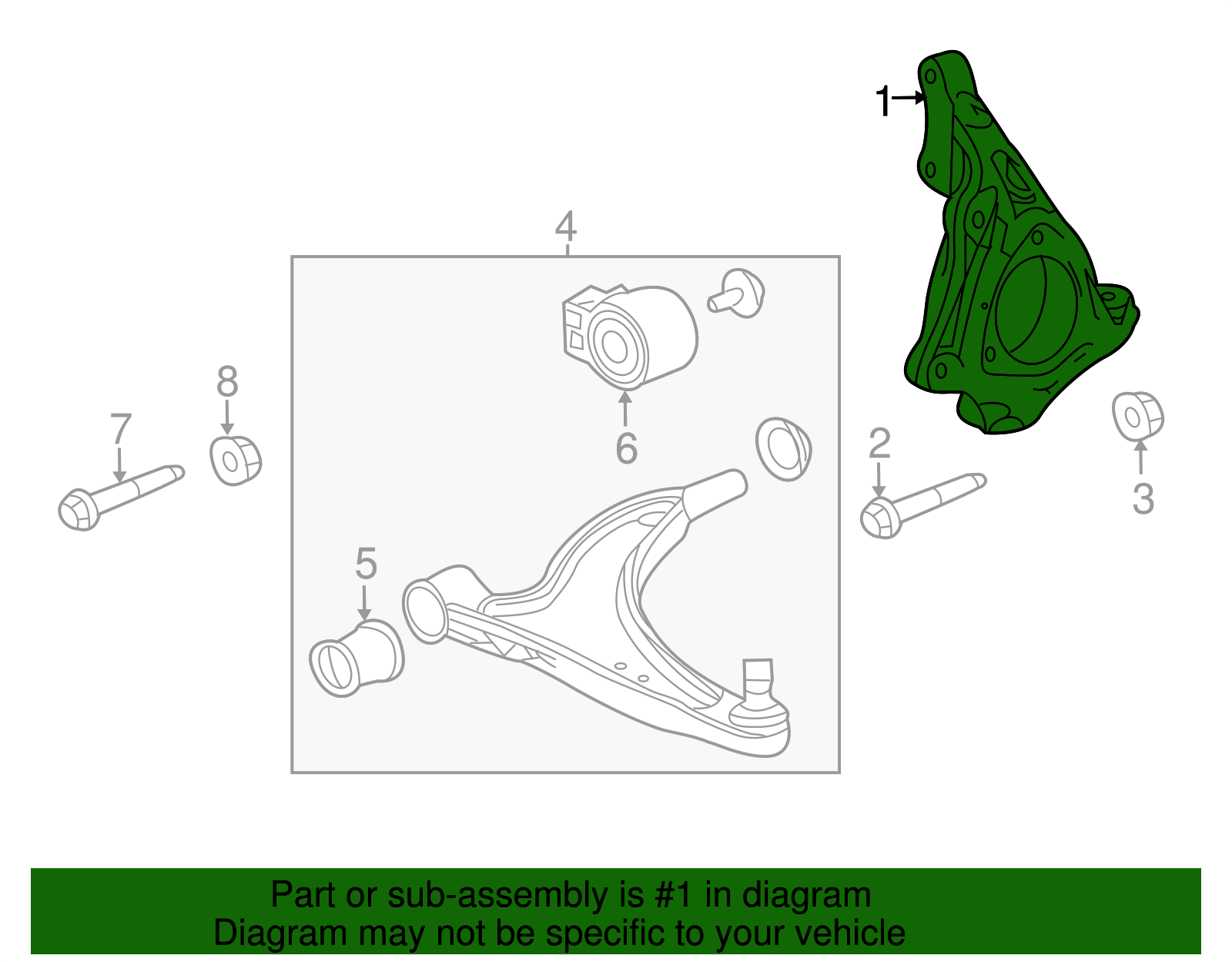 1
4
8
7
6
2
3
5

Part or sub-assembly is #1 in diagram
Diagram may not be specific to your vehicle