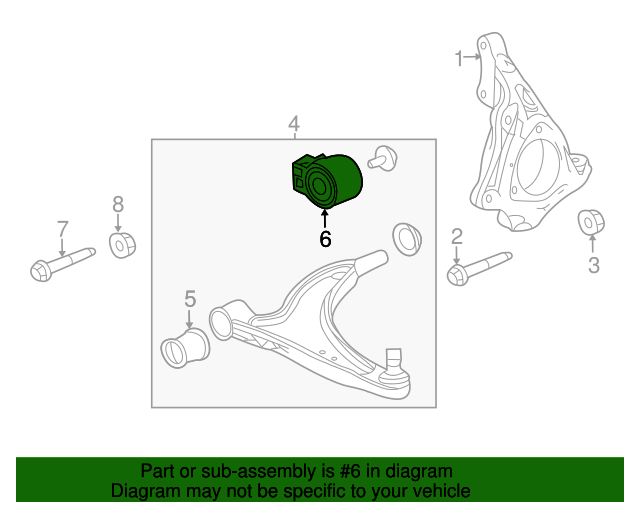 1
4
8
7
6
2
3
5

Part or sub-assembly is #6 in diagram
Diagram may not be specific to your vehicle