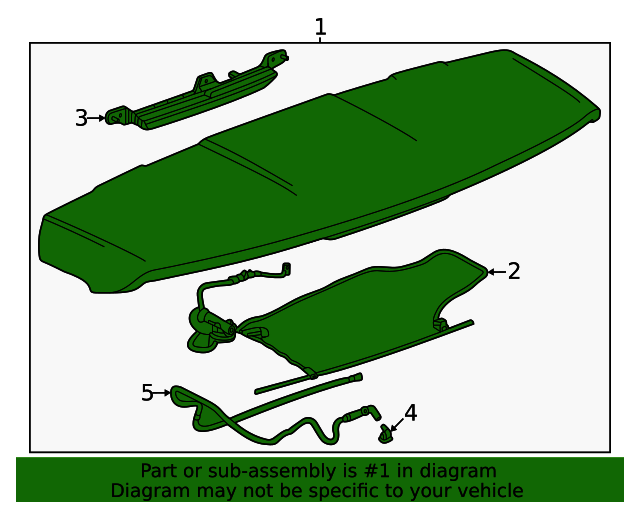 1
3
2
5
4

Part or sub-assembly is #1 in diagram
Diagram may not be specific to your vehicle