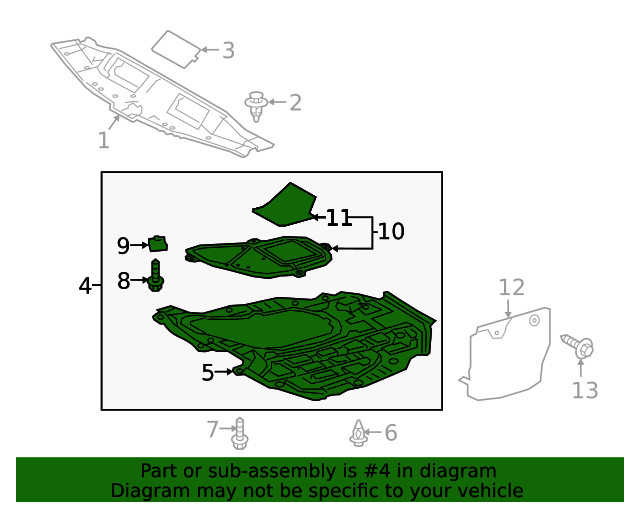 3
2
1
11
10
9
8
4
5
12
13
7
6
Part or sub-assembly is #4 in diagram
Diagram may not be specific to your vehicle