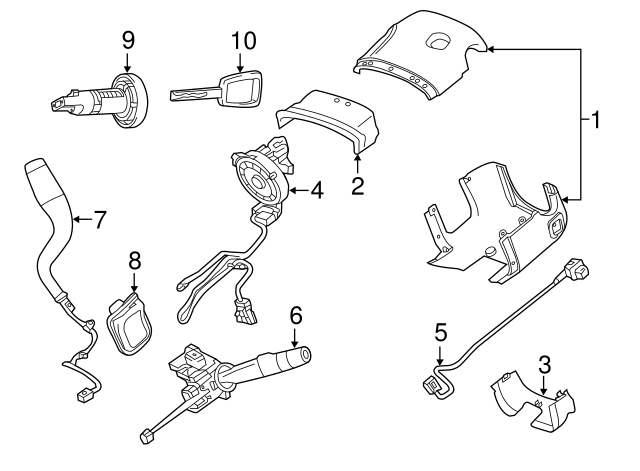 9
10
1
2
4
7
8
6
5
3