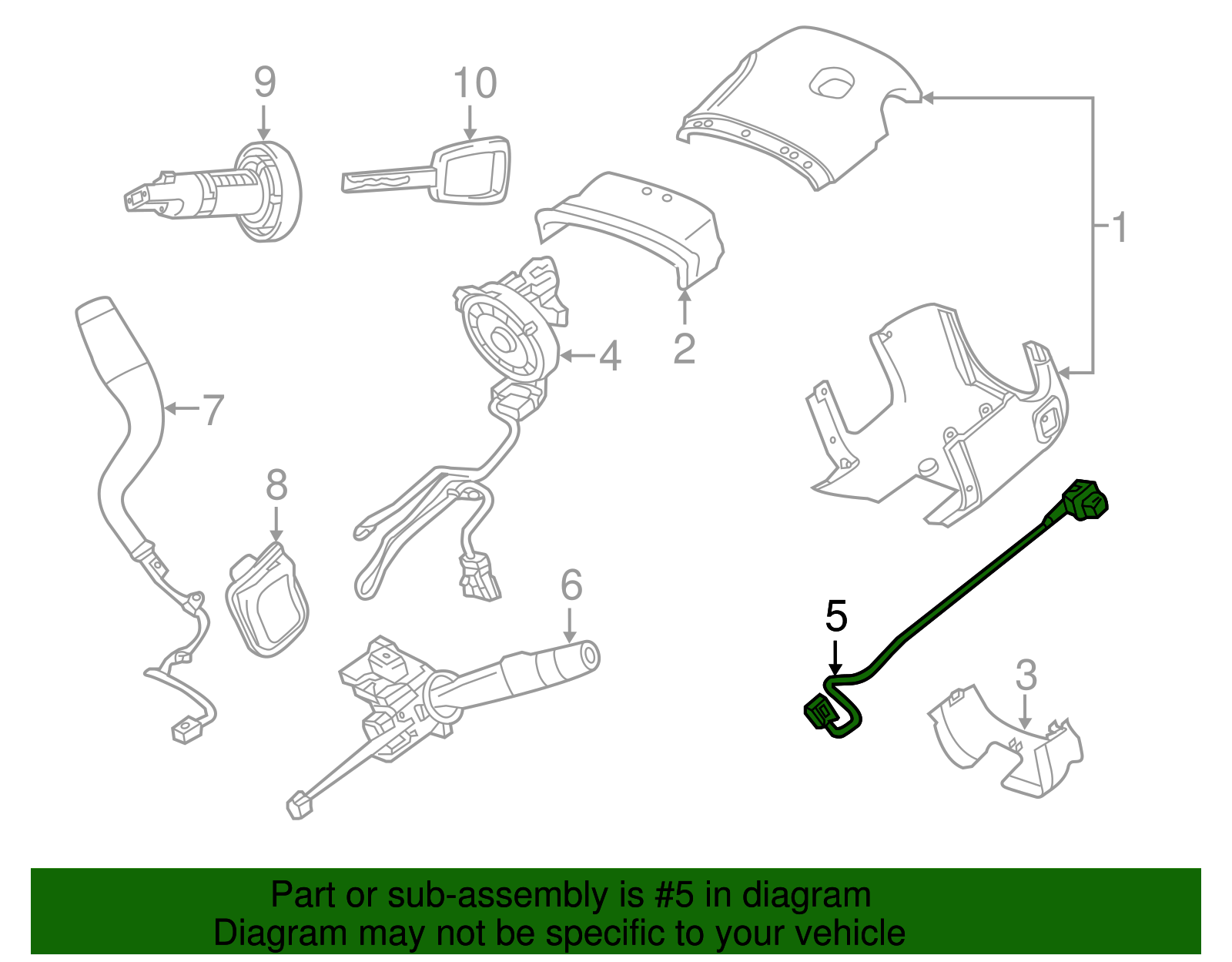 9

10

1

2

4

7

8

6

5

3

Part or sub-assembly is #5 in diagram
Diagram may not be specific to your vehicle