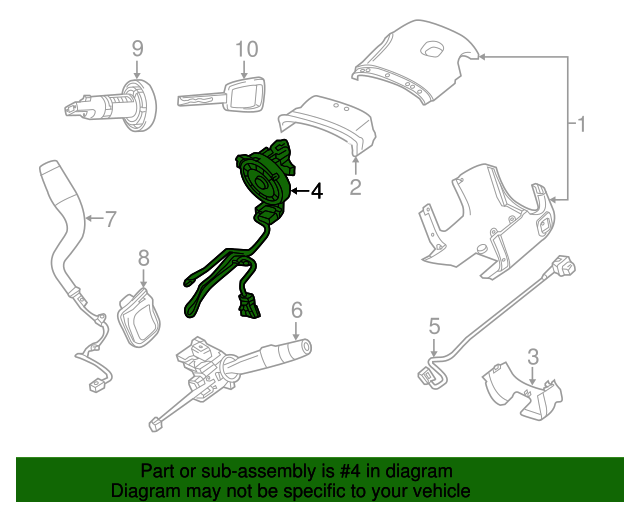 9
10
1
2
4
7
8
6
5
3

Part or sub-assembly is #4 in diagram
Diagram may not be specific to your vehicle