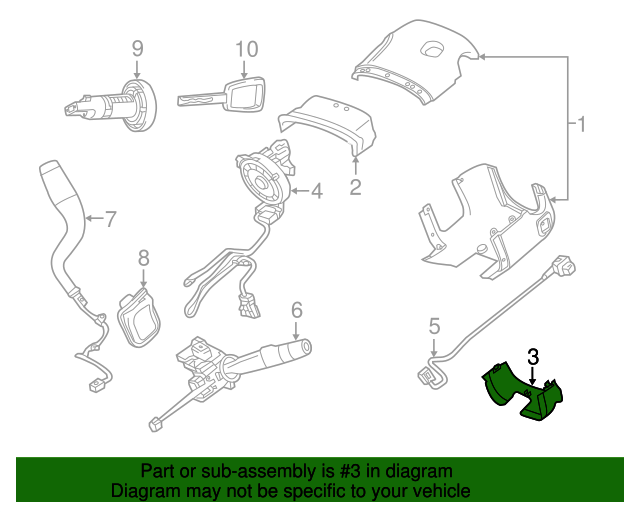 9

10

1

2

4

7

8

6

5

3

Part or sub-assembly is #3 in diagram
Diagram may not be specific to your vehicle