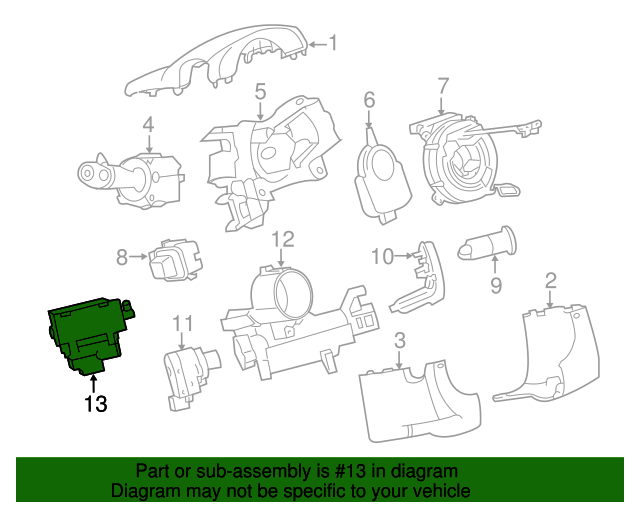 1
5
6
7
4
8
12
10
9
2
11
3
13

Part or sub-assembly is #13 in diagram
Diagram may not be specific to your vehicle