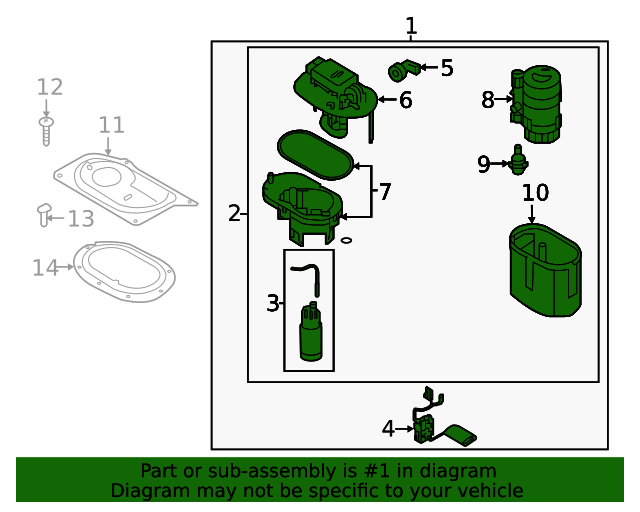 1
12
11
13
14
2
5
6
7
8
9
10
3
4

Part or sub-assembly is #1 in diagram
Diagram may not be specific to your vehicle