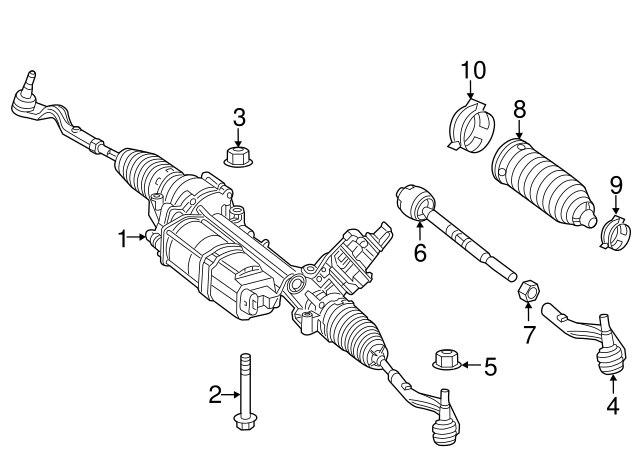 10
3
8
9
1
6
7
5
2
4