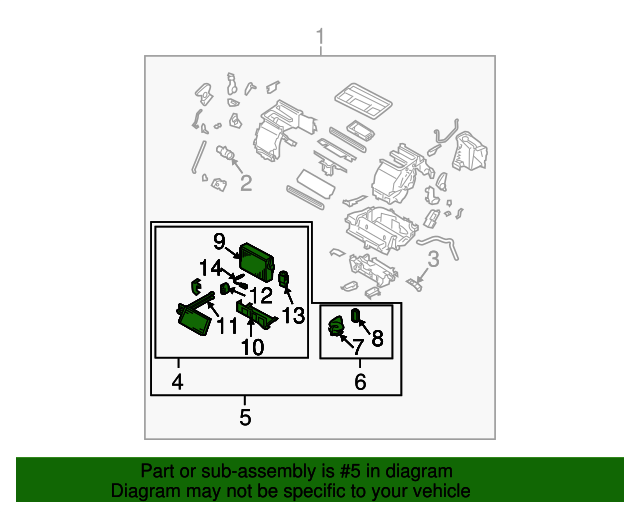 1
2
3
9
14
12
13
11
10
8
7
4
6
5

Part or sub-assembly is #5 in diagram
Diagram may not be specific to your vehicle