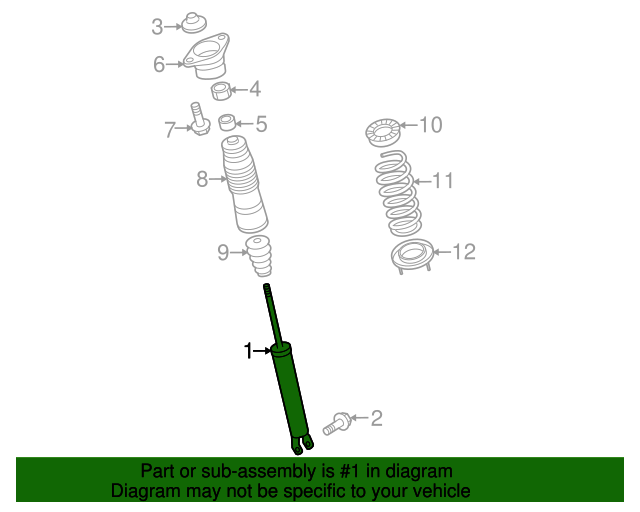 3
6
4
7
5
10
8
11
9
12
1
2

Part or sub-assembly is #1 in diagram
Diagram may not be specific to your vehicle