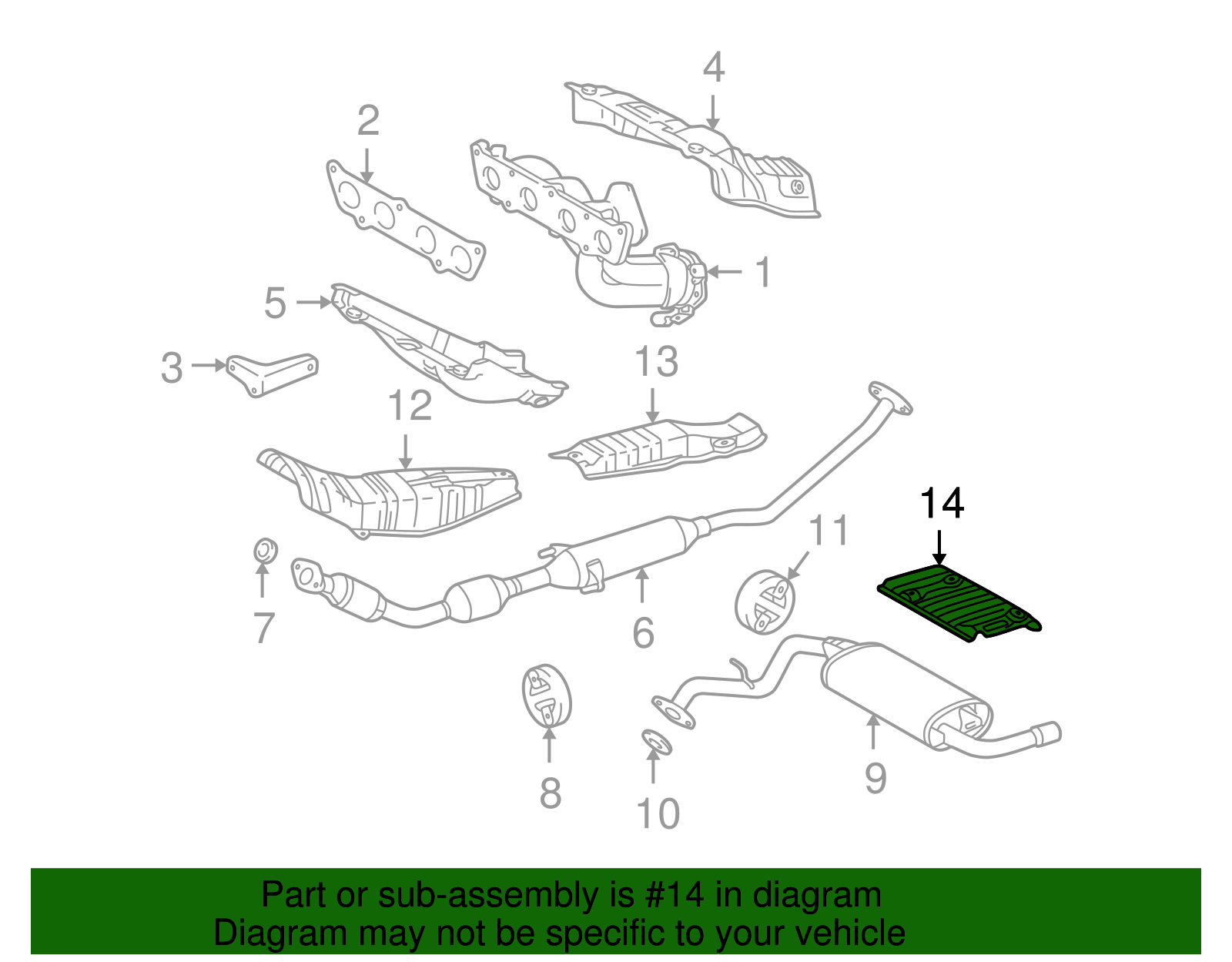 4
2
1
5
3
13
12
14
11
7
6
8
10
9

Part or sub-assembly is #14 in diagram
Diagram may not be specific to your vehicle