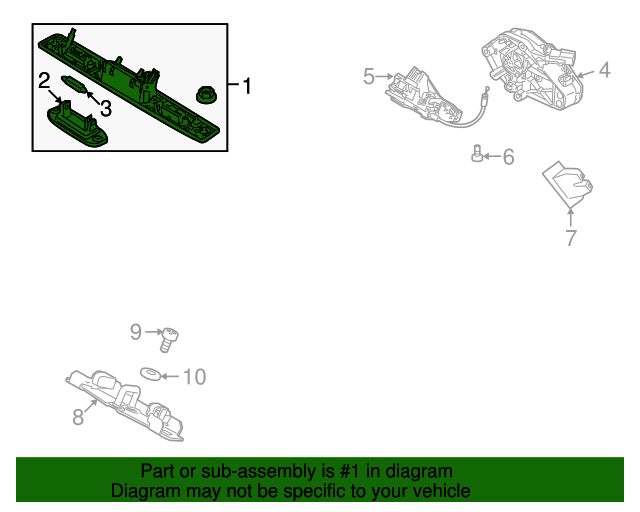 2
3
1
5
4
6
7
9
10
8

Part or sub-assembly is #1 in diagram
Diagram may not be specific to your vehicle