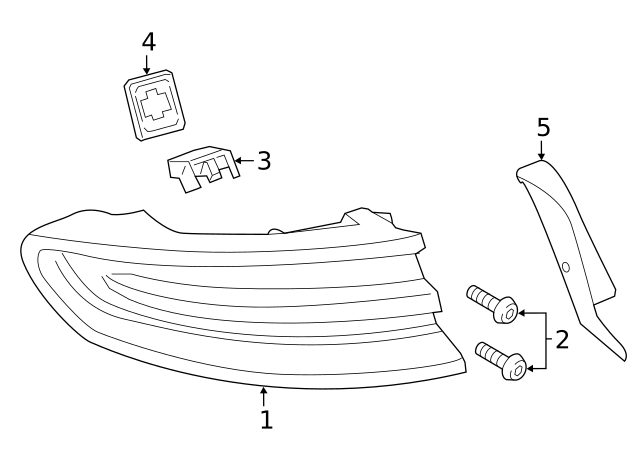 4
3
5
2
1