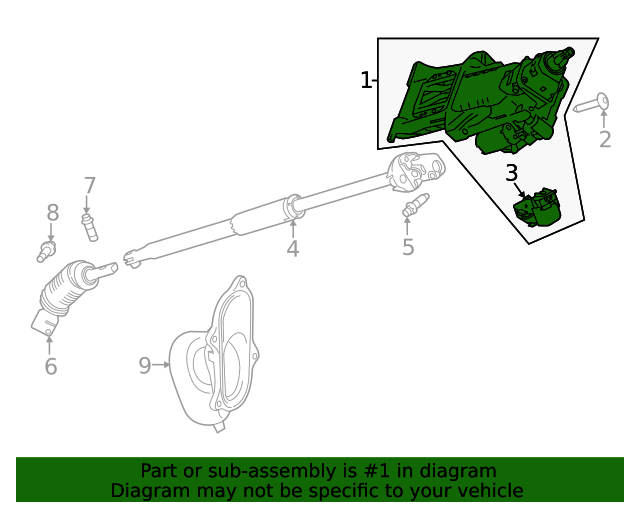 1
2
3
7
8
4
5
6
9

Part or sub-assembly is #1 in diagram
Diagram may not be specific to your vehicle